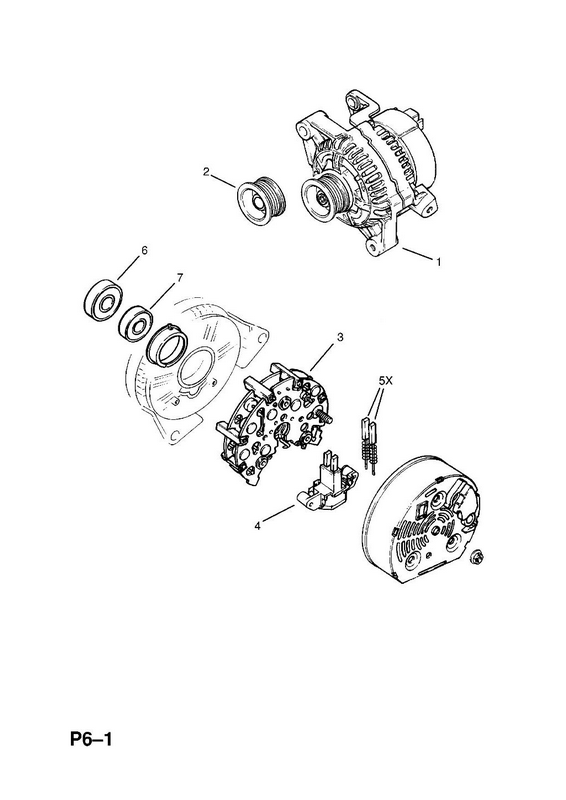 2

1

6

7

3

5X

4

P6–1