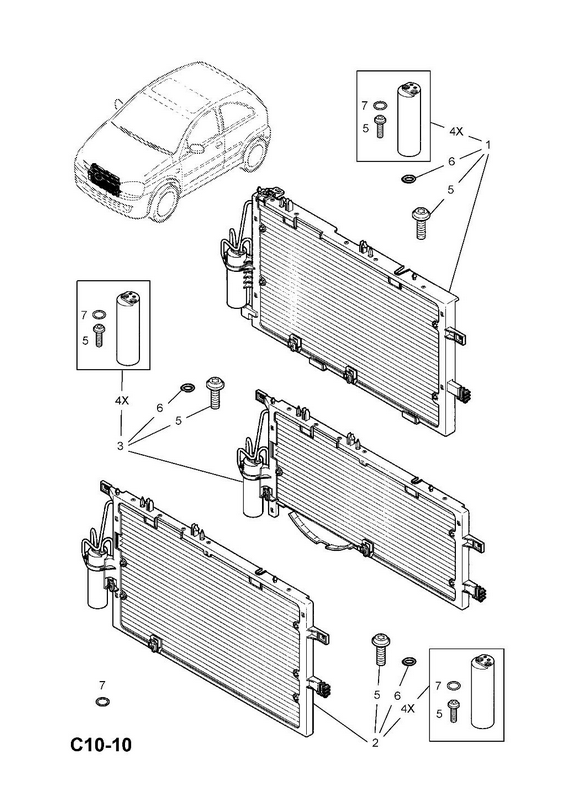 7
5
4X
1
6
5
7
5
4X
6
5
3
7
5
6
4X
7
5
2
C10-10