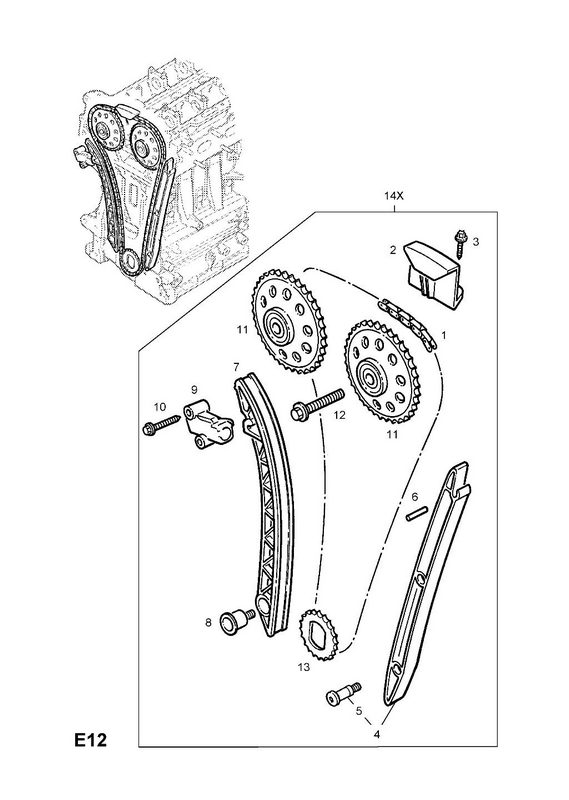 14X
2
3
1
11
11
7
9
10
12
6
8
13
5
4
E12