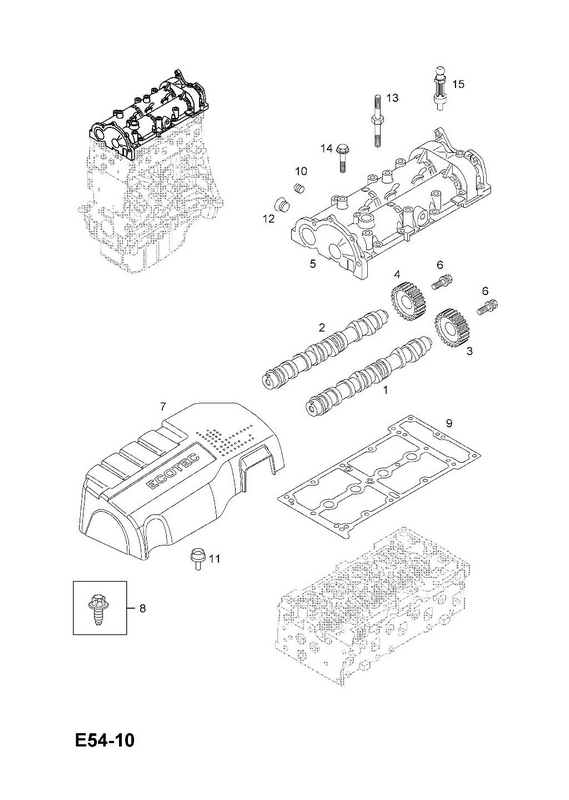 15
13
14
10
12
5
6
4
6
2
3
1
7
9
ECOTEC
11
8
E54-10