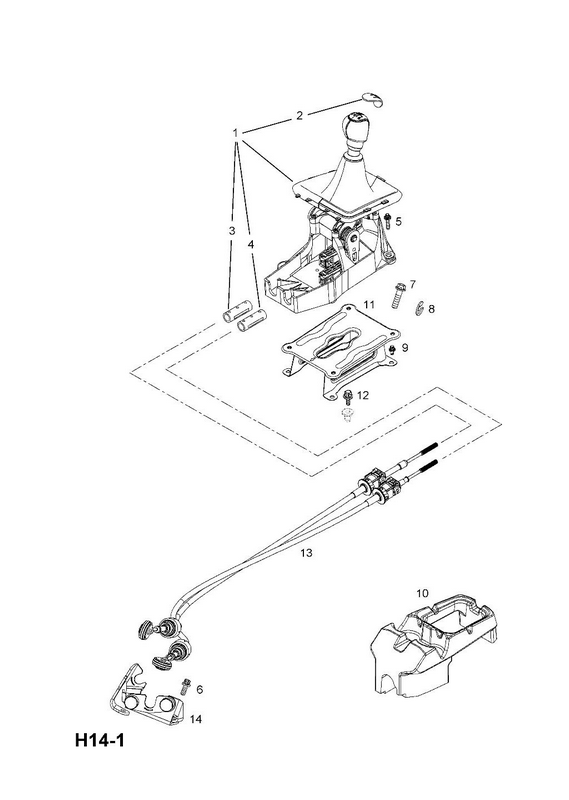 2
1
5
3
4
7
11
8
9
12
13
10
6
14
H14-1