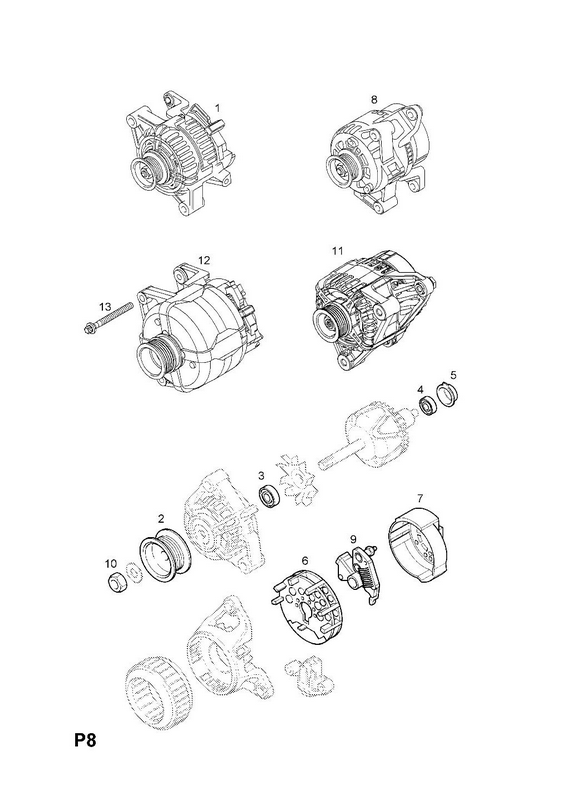 1
8
12
11
13
4
5
3
7
2
9
10
6
P8