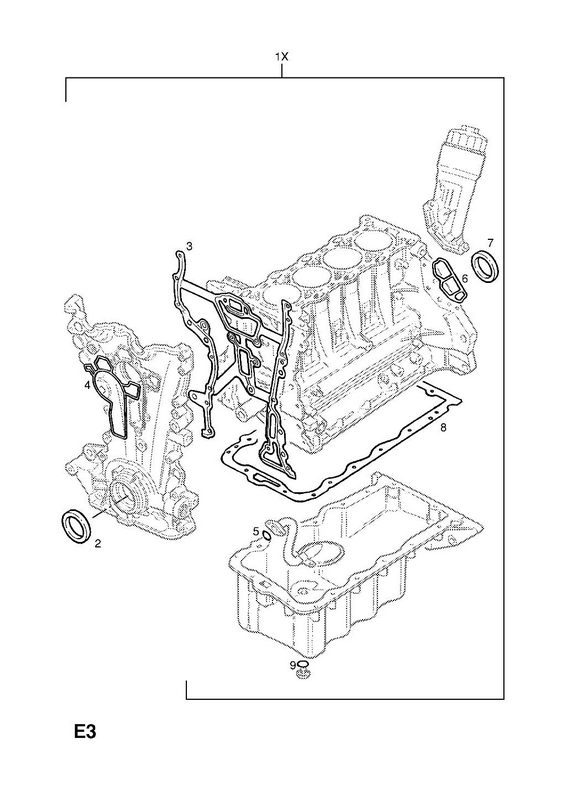 1X

3

7

6

4

8

5

2

9

E3