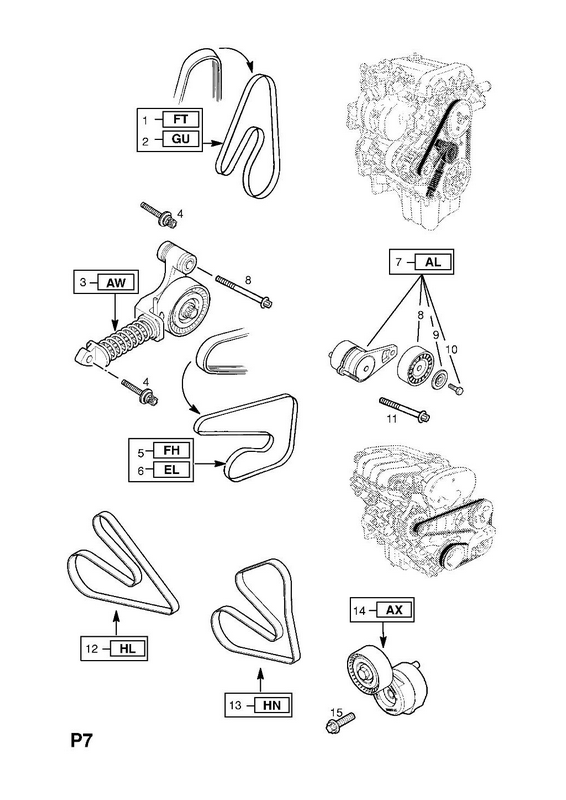 1 FT
2 GU
4
3 AW
8
4
7 AL
8
9
10
11
5 FH
6 EL
12 HL
13 HN
14 AX
15
P7