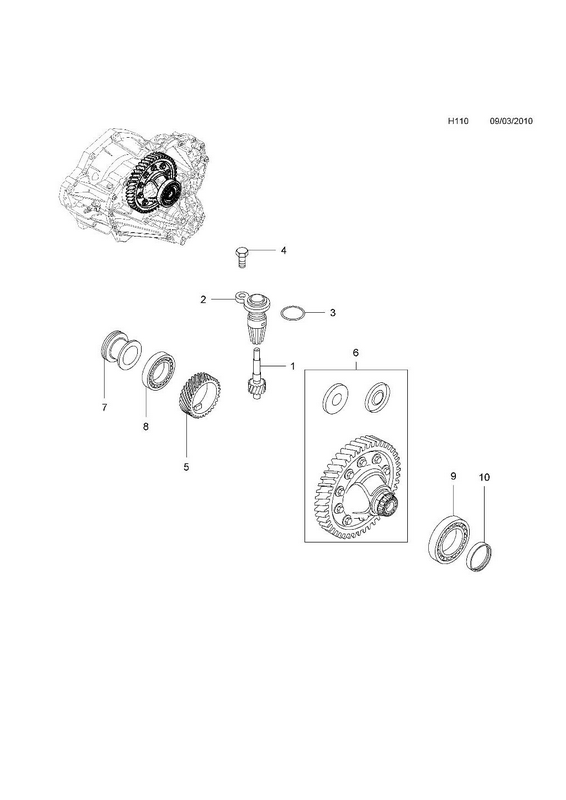 H110 09/03/2010

4

2

3

1

6

7

8

5

9

10