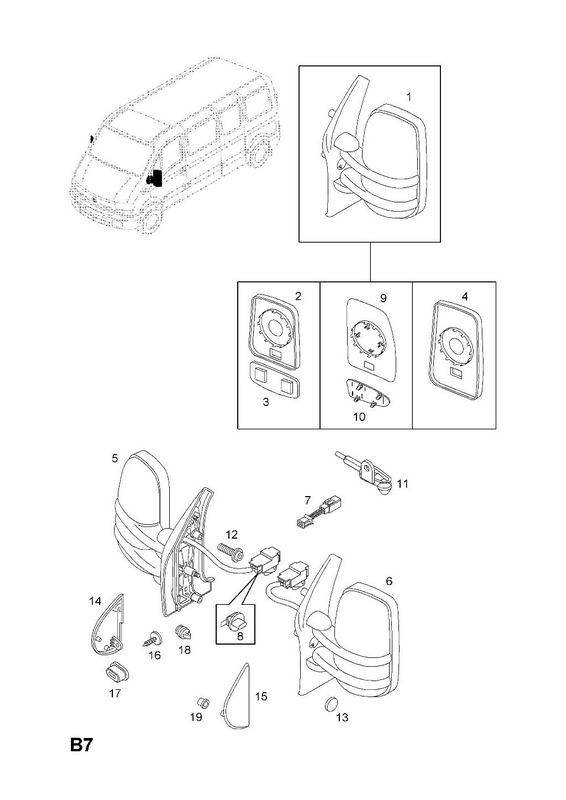 1

2

9

4

3

10

5

11

7

12

6

14

8

16

18

17

15

19

13

B7