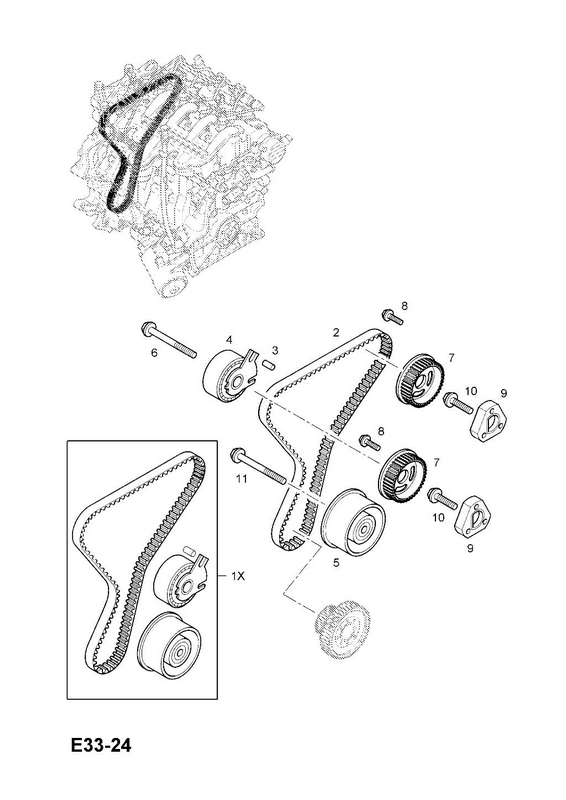 8
6
4
3
2
7
10
9
8
11
7
10
9
5
1X
E33-24