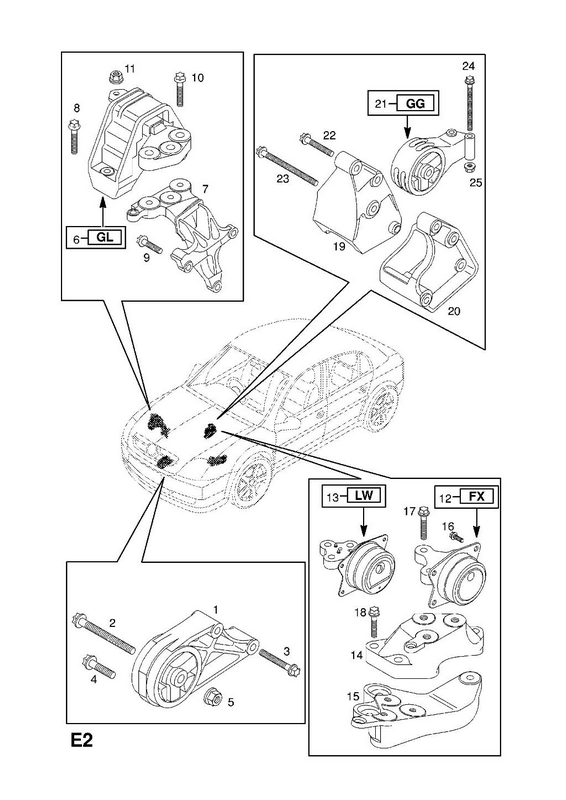 11
10
8
7
6 GL
9

24
21 GG
22
23
25
19
20

13 LW
12 FX
17
16
18
14
15

1
2
3
4
5

E2