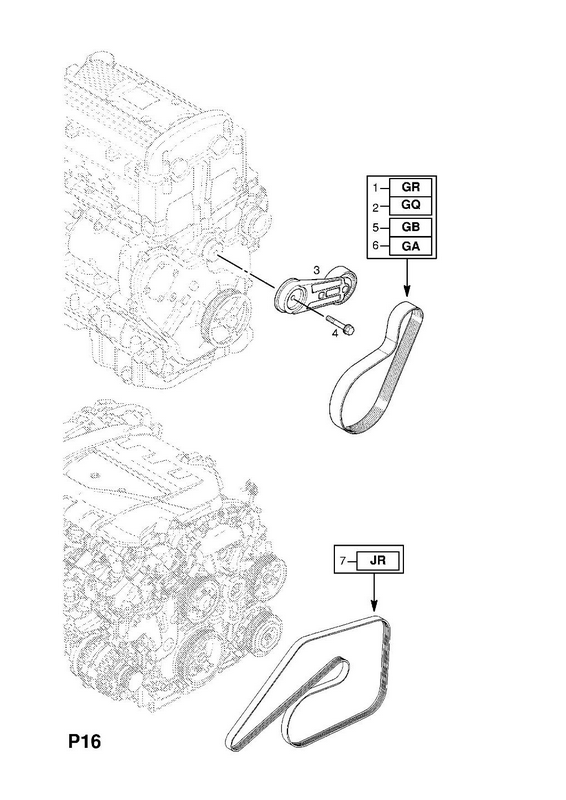 1 GR
2 GQ
5 GB
6 GA

3

4

7 JR

P16