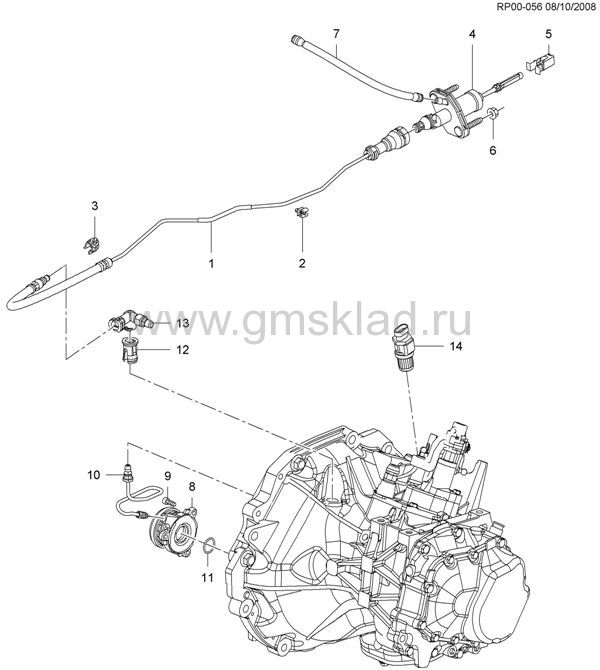 RP00-056 08/10/2008

7
4
5
6
3
1
2
www.gmsklad.ru
13
12
14
10
9
8
11