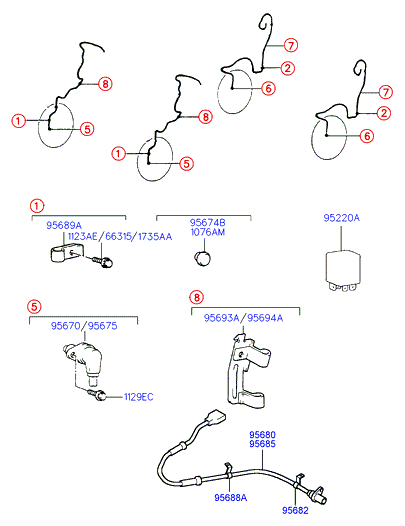 8
1
5
8
1
5
7
2
6
7
2
6

1
95689A
1123AE/66315/1735AA

95674B
1076AM

95220A

5
95670/95675
1129EC

8
95693A/95694A

95680
95685
95688A
95682