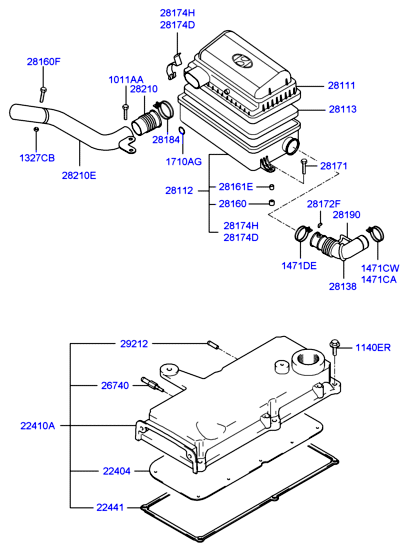 28174H
28174D
28160F
1011AA
28210
28111
28113
28184
1327CB
1710AG
28210E
28171
28112
28161E
28160
28172F
28190
28174H
28174D
1471DE
1471CW
1471CA
28138
29212
1140ER
26740
22410A
22404
22441