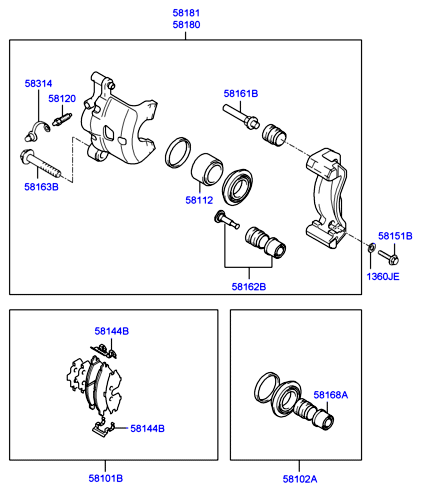 58181
58180

58314

58120

58161B

58163B

58112

58151B

1360JE

58162B

58144B

58144B

58101B

58168A

58102A