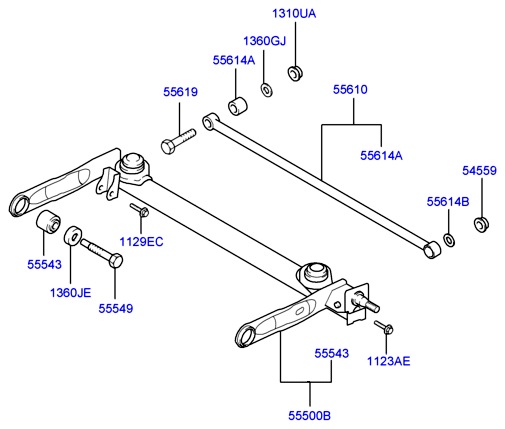 1310UA
1360GJ
55614A
55619
55610
55614A
54559
55614B
1129EC
55543
1360JE
55549
55543
1123AE
55500B