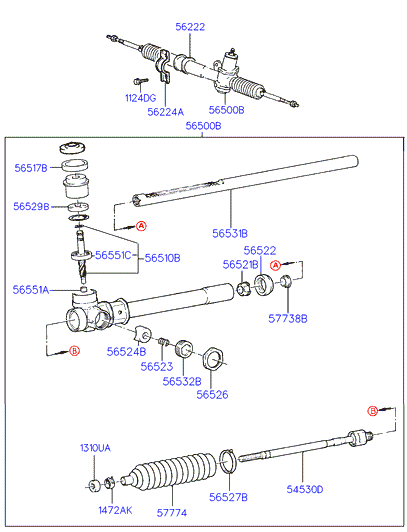 56222
1124DG
56224A
56500B
56500B
56517B
56529B
A
56531B
56551C
56510B
56522
56521B
A
56551A
57738B
B
56524B
56523
56532B
56526
B
1310UA
1472AK
57774
56527B
54530D