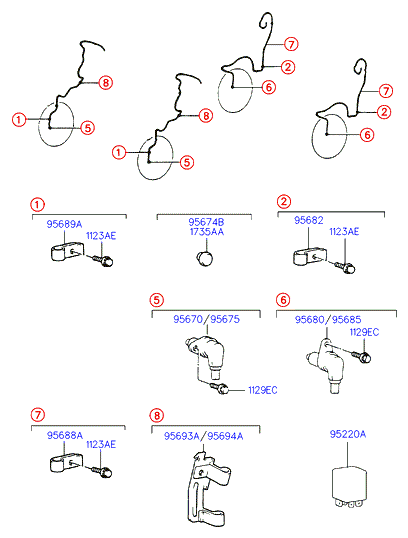 8
1
5
8
1
5
7
2
6
7
2
6

1
95689A
1123AE

95674B
1735AA

2
95682
1123AE

5
95670/95675
1129EC

6
95680/95685
1129EC

7
95688A
1123AE

8
95693A/95694A

95220A