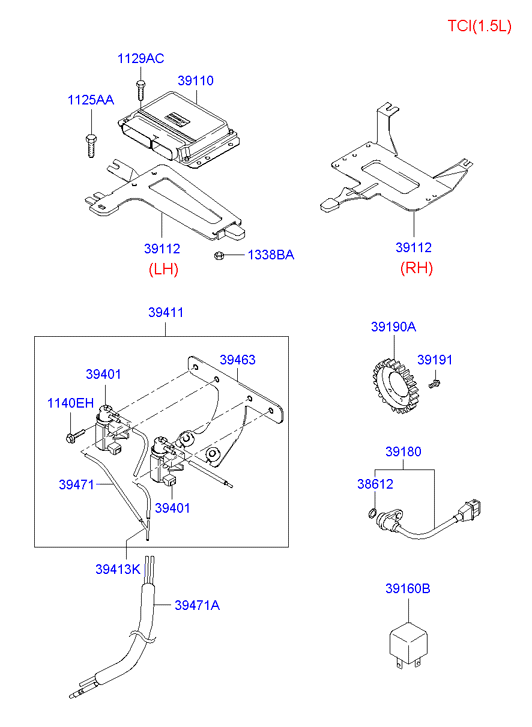 TCI(1.5L)

1129AC
39110
1125AA
39112
(LH)
1338BA
39112
(RH)

39411
39463
39401
1140EH
39471
39401
39413K
39471A

39190A
39191
39180
38612
39160B