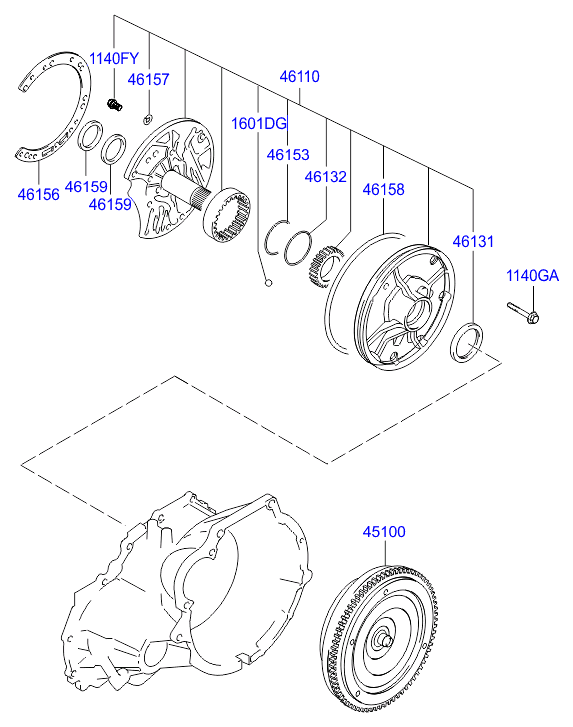 1140FY
46157
46110
1601DG
46153
46132
46158
46131
1140GA
46156
46159
46159
45100