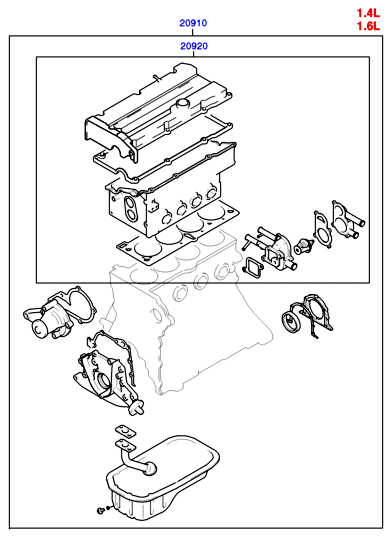 1.4L
1.6L

20910

20920