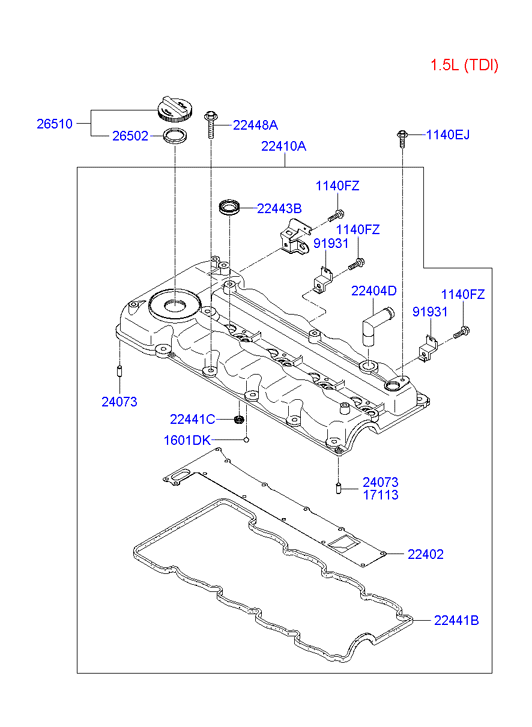 1.5L (TDI)

26510
26502
22448A
1140EJ
22410A
1140FZ
22443B
1140FZ
91931
22404D
1140FZ
91931
24073
22441C
1601DK
24073
17113
22402
22441B