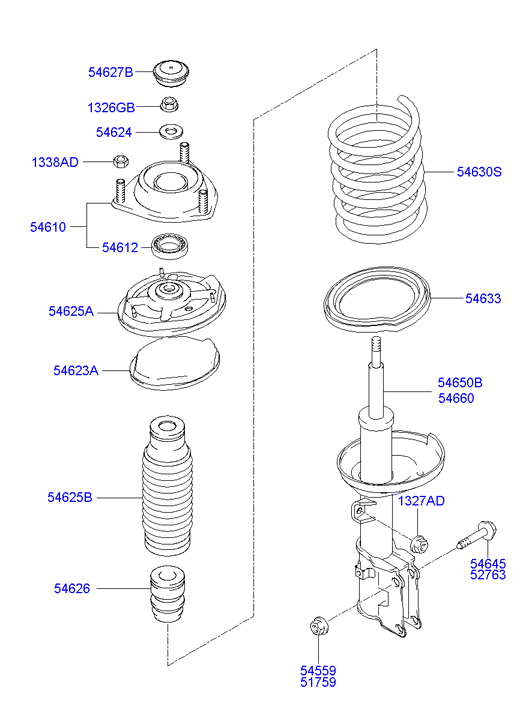 54627B
1326GB
54624
1338AD
54610
54612
54625A
54623A
54625B
54626
54630S
54633
54650B
54660
1327AD
54645
52763
54559
51759