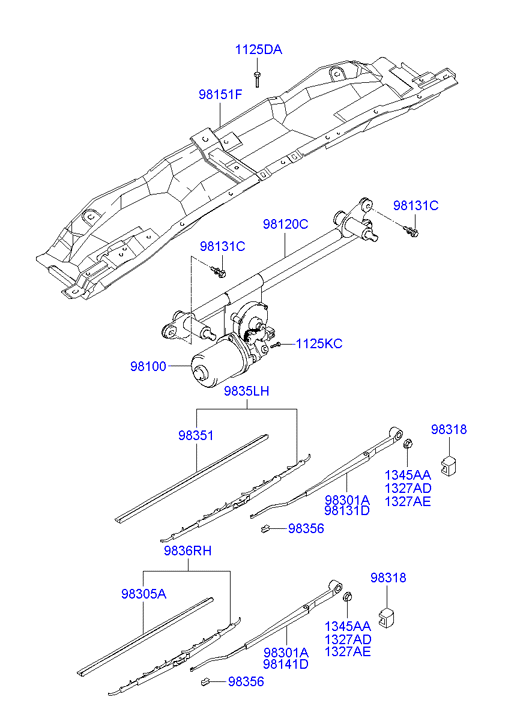 1125DA
98151F
98131C
98120C
98131C
1125KC
98100
9835LH
98351
98318
1345AA
1327AD
1327AE
98301A
98131D
98356
9836RH
98305A
98318
1345AA
1327AD
1327AE
98301A
98141D
98356