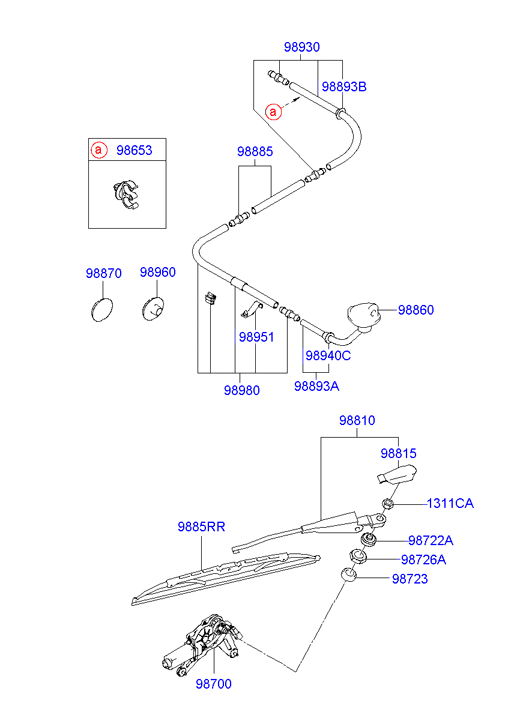 98930
98893B
a
a 98653
98885
98870
98960
98860
98951
98940C
98980
98893A
98810
98815
1311CA
9885RR
98722A
98726A
98723
98700