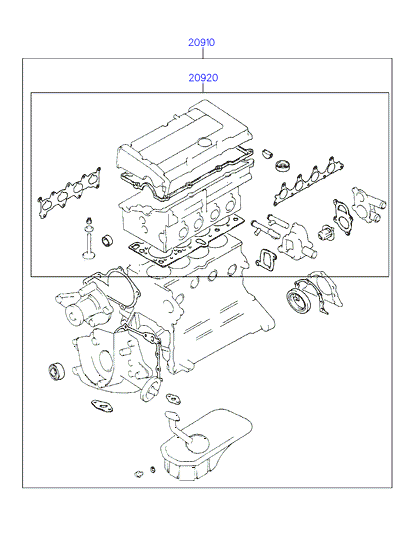 20910

20920