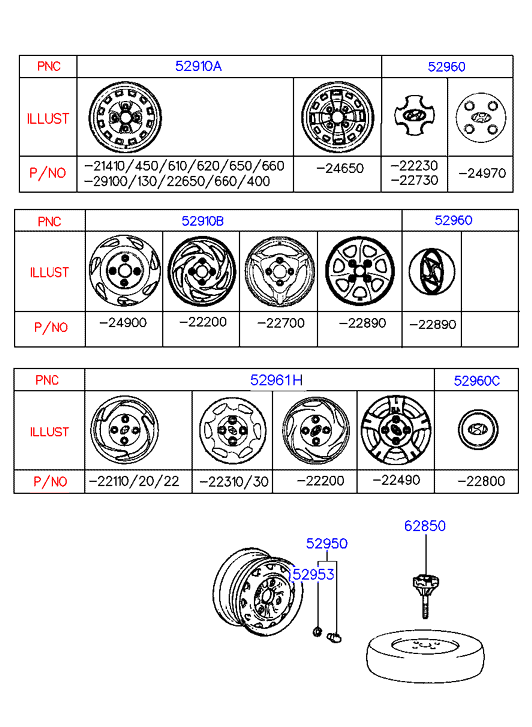 | PNC | 52910A | | 52960 | |
|---|---|---|---|---|
| ILLUST | | | | |
| P/NO | -21410/450/610/620/650/660 -29100/130/22650/660/400 | -24650 | -22230 -22730 | -24970 |

| PNC | 52910B | | | | 52960 | |
|---|---|---|---|---|---|---|
| ILLUST | | | | | | |
| P/NO | -24900 | -22200 | -22700 | -22890 | -22890 | |

| PNC | 52961H | | | | 52960C |
|---|---|---|---|---|---|
| ILLUST | | | | | |
| P/NO | -22110/20/22 | -22310/30 | -22200 | -22490 | -22800 |

62850

52950

52953