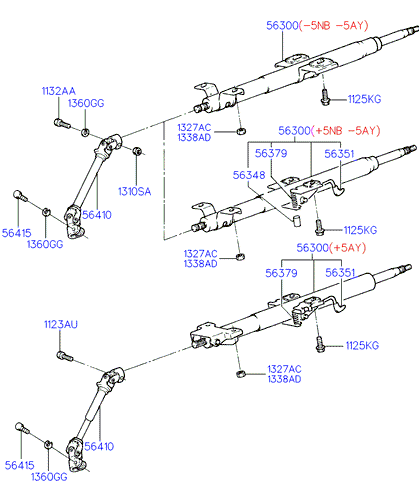 56300(-5NB -5AY)

1132AA
1360GG

1125KG

1327AC
1338AD

56300(+5NB -5AY)

56379
56351

56348

1310SA

56410

56415
1360GG

1125KG

1327AC
1338AD

56300(+5AY)

56379
56351

1123AU

1125KG

1327AC
1338AD

56410

56415
1360GG