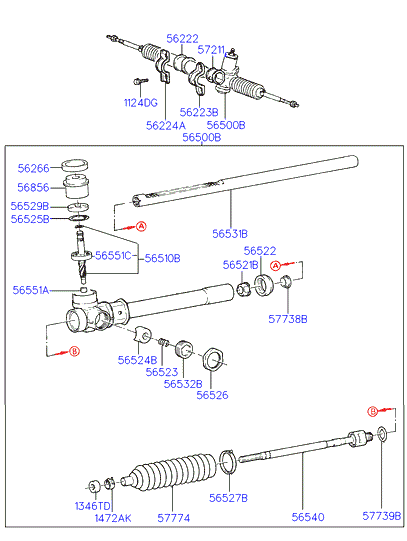 56222
57211
1124DG
56223B
56224A
56500B
56500B
56266
56856
56529B
56525B
A
56531B
56551C
56510B
56522
56521B
A
56551A
57738B
B
56524B
56523
56532B
56526
B
1346TD
1472AK
57774
56527B
56540
57739B