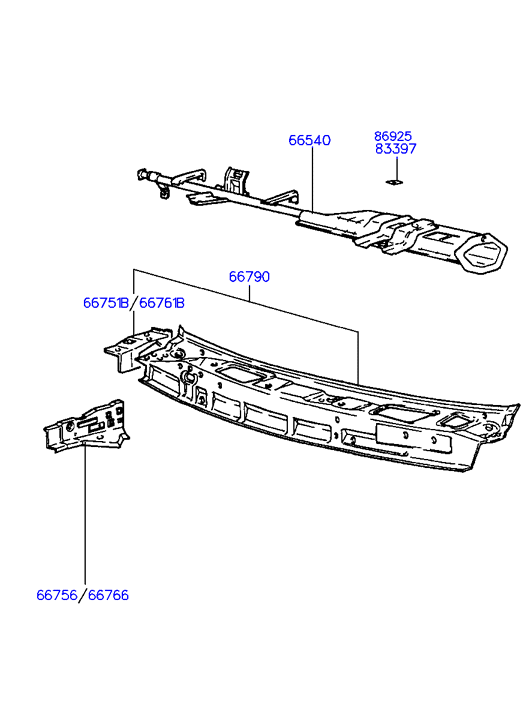 66540

86925
83397

66790

66751B/66761B

66756/66766