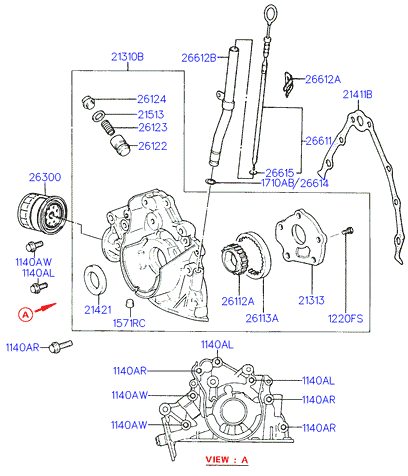 21310B
26612B
26612A
21411B
26124
21513
26123
26122
26611
26615
1710AB/26614
26300
1140AW
1140AL
A
21421
1571RC
26112A
26113A
21313
1220FS
1140AR
1140AL
1140AR
1140AL
1140AW
1140AR
1140AW
1140AR
VIEW : A