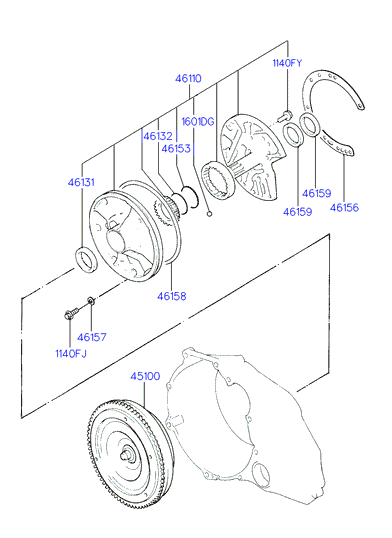 1140FY
46110
1601DG
46132
46153
46131
46159
46159
46156
46158
46157
1140FJ
45100