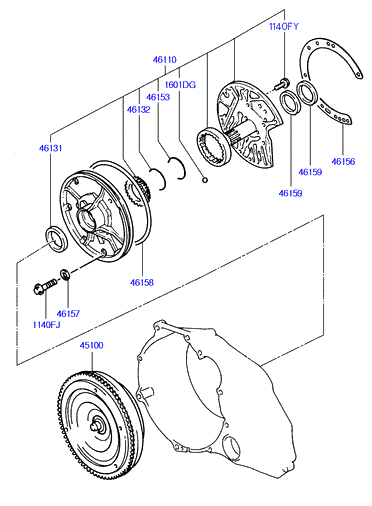 1140FY
46110
1601DG
46153
46132
46131
46156
46159
46159
46158
46157
1140FJ
45100