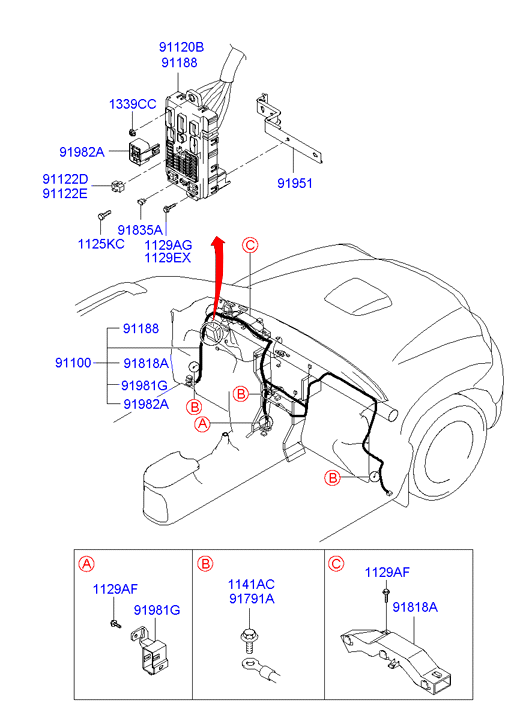 91120B
91188
1339CC
91982A
91122D
91122E
91951
1125KC
91835A
1129AG
1129EX
C
91188
91100
91818A
91981G
91982A
B
B
A
B

A
1129AF
91981G

B
1141AC
91791A

C
1129AF
91818A