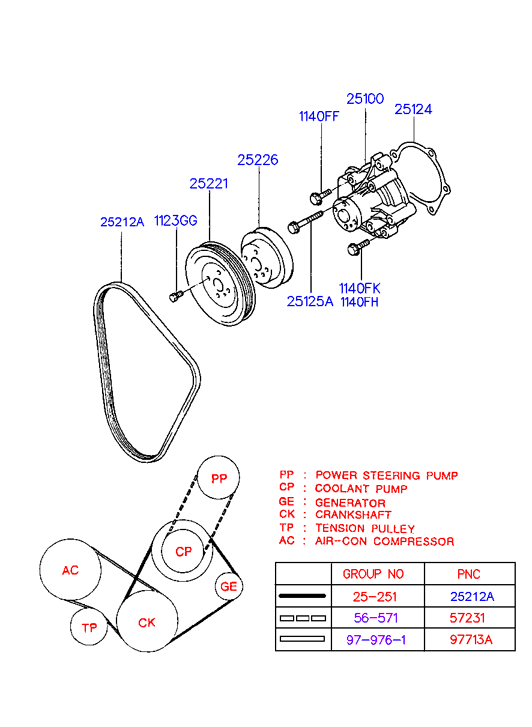 25100
25124
1140FF
25226
25221
25212A
1123GG
25125A
1140FK
1140FH

PP
CP
GE
AC
TP
CK

PP : POWER STEERING PUMP
CP : COOLANT PUMP
GE : GENERATOR
CK : CRANKSHAFT
TP : TENSION PULLEY
AC : AIR-CON COMPRESSOR

| | GROUP NO | PNC |
|---|---|---|
| | 25-251 | 25212A |
| | 56-571 | 57231 |
| | 97-976-1 | 97713A |