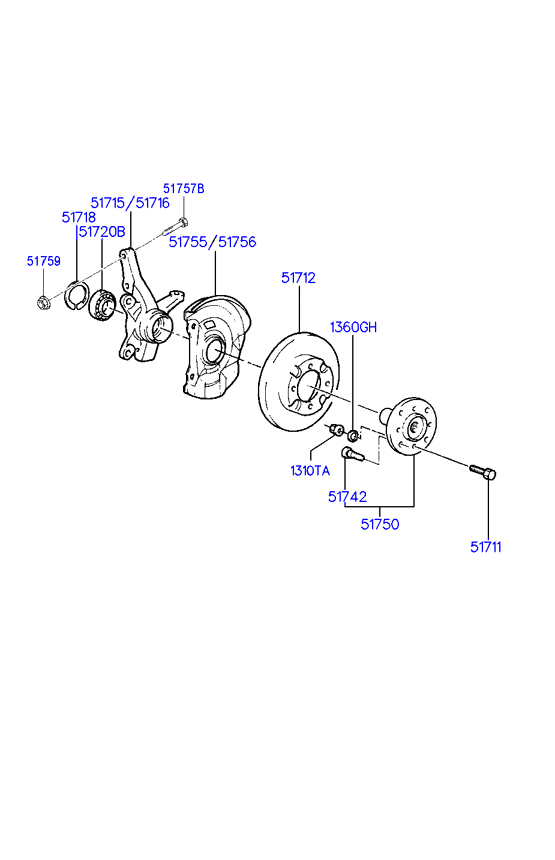 51757B
51715/51716
51718
51720B
51755/51756
51759
51712
1360GH
1310TA
51742
51750
51711