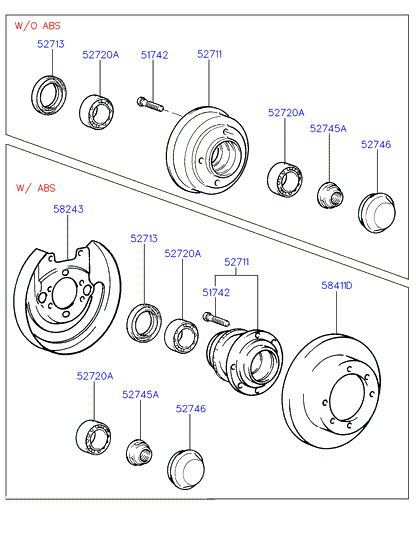 W/O ABS

52713

52720A

51742

52711

52720A

52745A

52746

W/ ABS

58243

52713

52720A

52711

51742

58411D

52720A

52745A

52746