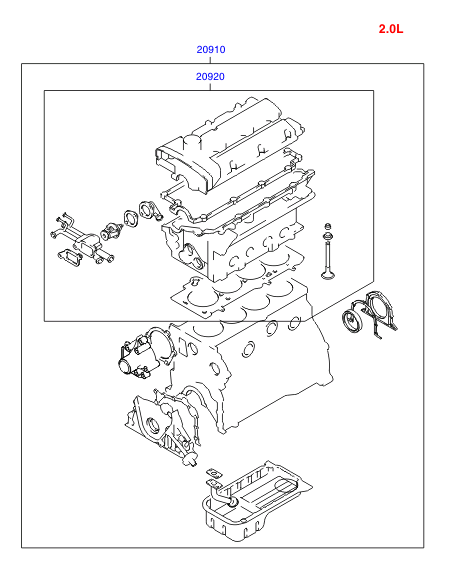 2.0L

20910

20920