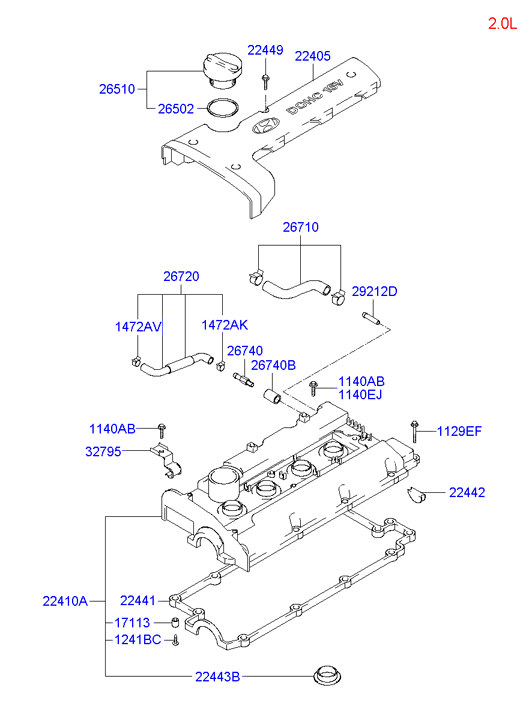 2.0L

22449
22405
26510
26502
DOHC 16V
26710
26720
29212D
1472AV
1472AK
26740
26740B
1140AB
1140EJ
1140AB
1129EF
32795
22442
22410A
22441
17113
1241BC
22443B