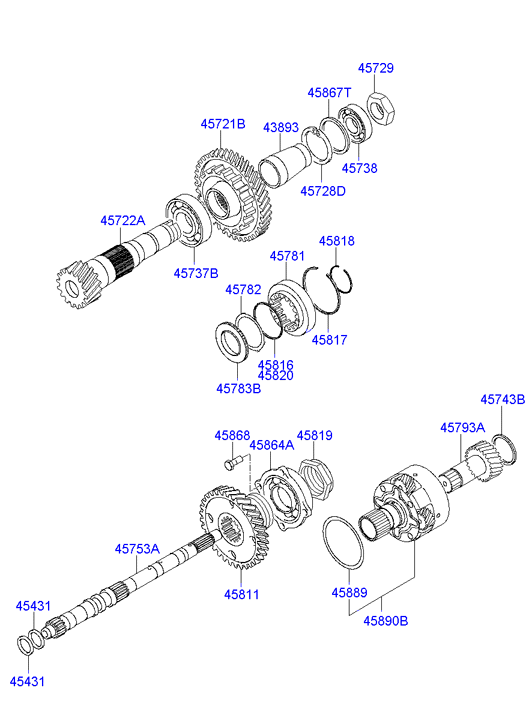 45729
45867T
45721B
43893
45738
45728D
45722A
45737B
45818
45781
45782
45817
45816
45820
45783B
45743B
45793A
45868
45864A
45819
45753A
45811
45889
45890B
45431
45431