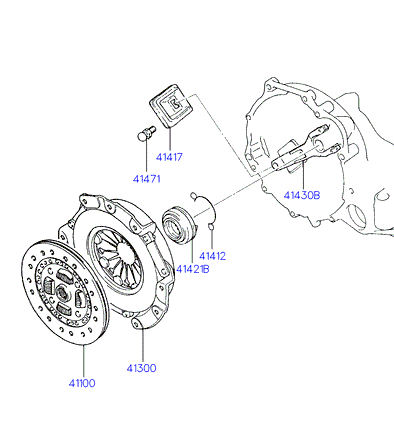 41417

41471

41430B

41412

41421B

41300

41100