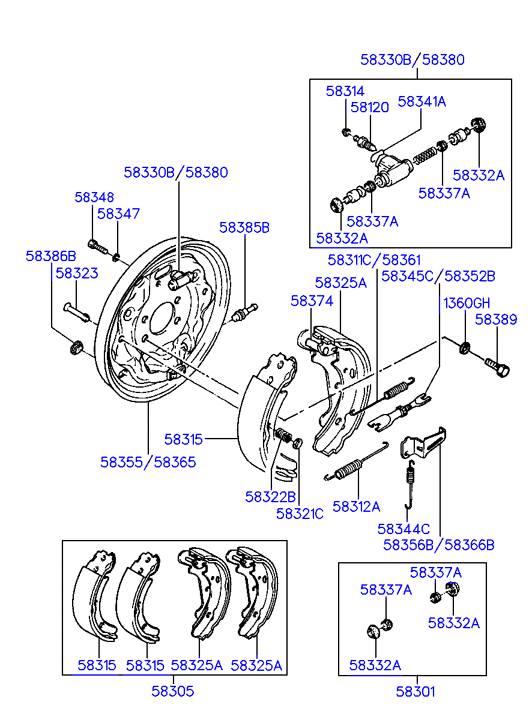 58330B/58380

58314
58120
58341A
58332A
58337A
58337A
58332A

58330B/58380
58348
58347
58385B
58386B
58323
58311C/58361
58325A
58345C/58352B
58374
1360GH
58389
58315
58355/58365
58322B
58321C
58312A
58344C
58356B/58366B

58315
58315
58325A
58325A
58305

58337A
58337A
58332A
58332A
58301