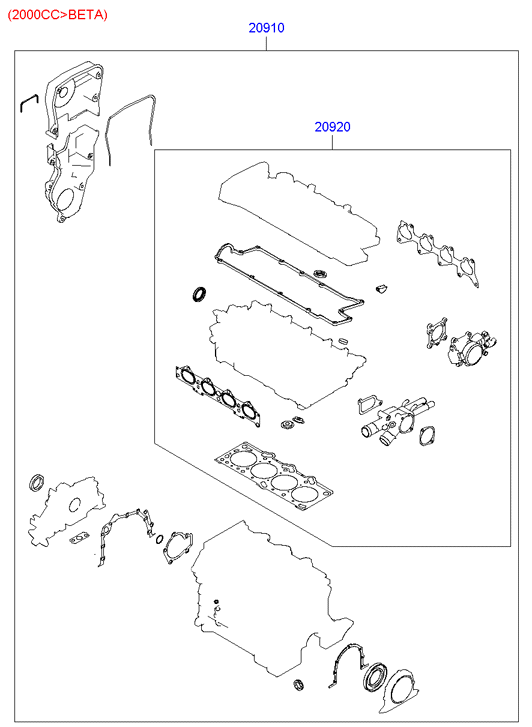 (2000CC>BETA)

20910

20920