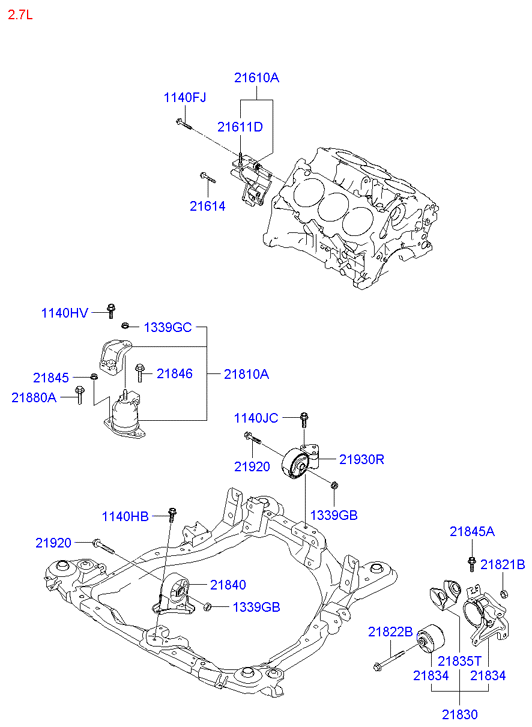 2.7L

21610A
1140FJ
21611D
21614

1140HV
1339GC
21845
21846
21810A
21880A

1140JC
21920
21930R
1339GB

1140HB
21920
21840
1339GB

21845A
21821B
21822B
21835T
21834
21834
21830