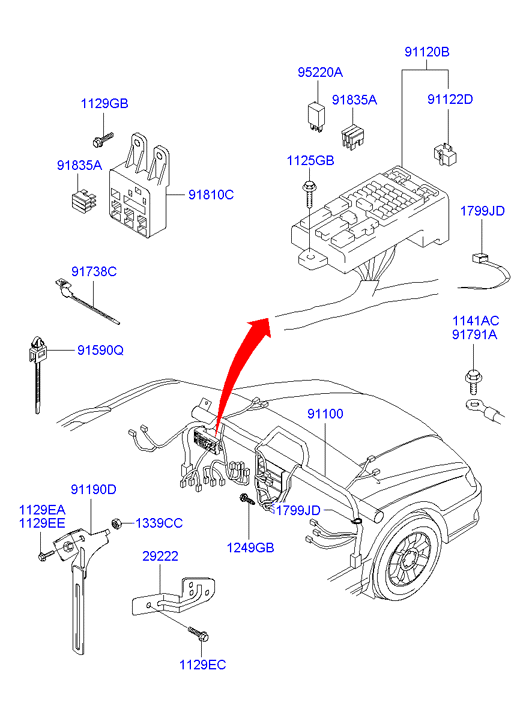 91120B
95220A
91835A
91122D
1129GB
1125GB
91835A
91810C
1799JD
91738C
1141AC
91791A
91590Q
91100
91190D
1129EA
1129EE
1339CC
1799JD
1249GB
29222
1129EC