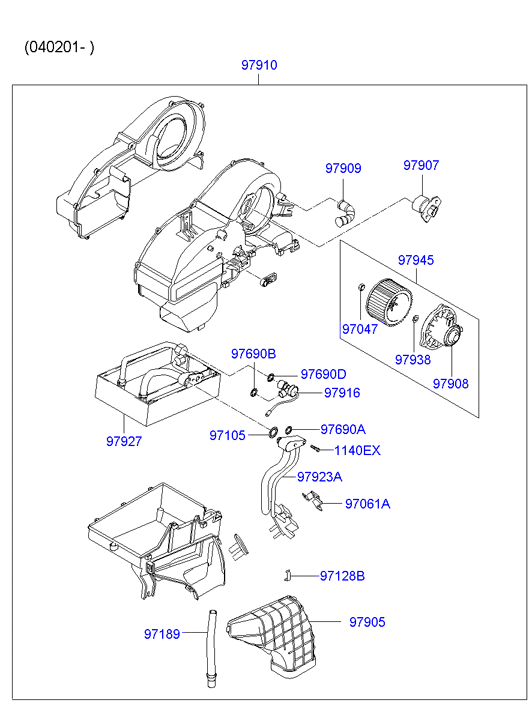 (040201- )

97910

97909
97907
97945
97047
97938
97908
97690B
97690D
97916
97927
97105
97690A
1140EX
97923A
97061A
97128B
97189
97905