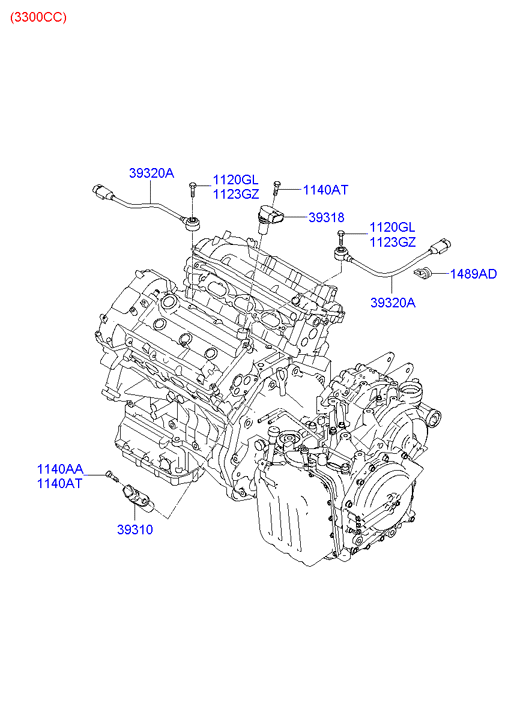 (3300CC)

39320A
1120GL
1123GZ
1140AT
39318
1120GL
1123GZ
1489AD
39320A
1140AA
1140AT
39310