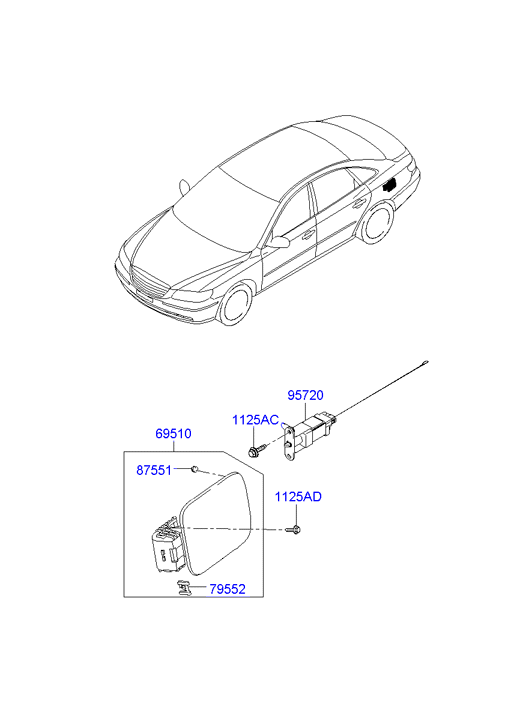 95720
1125AC
69510
87551
1125AD
79552